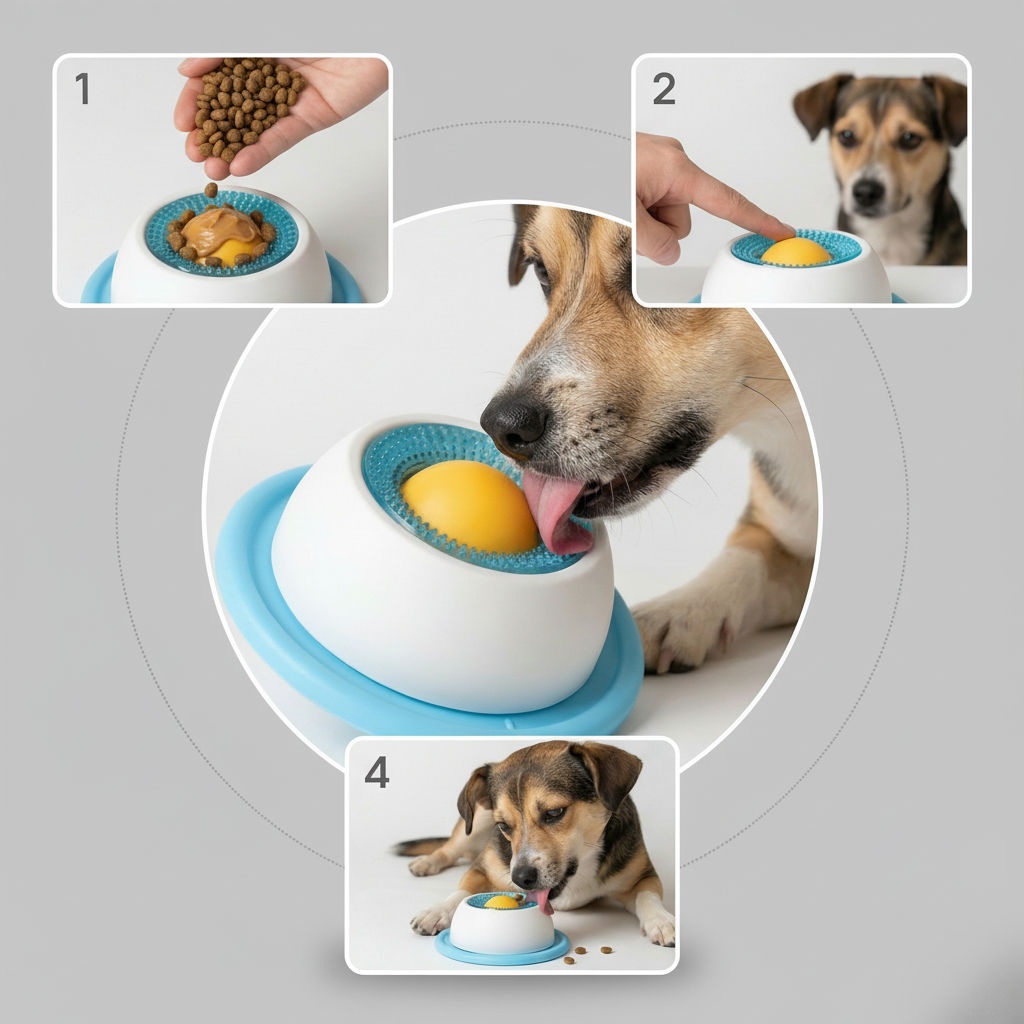 1

2

4