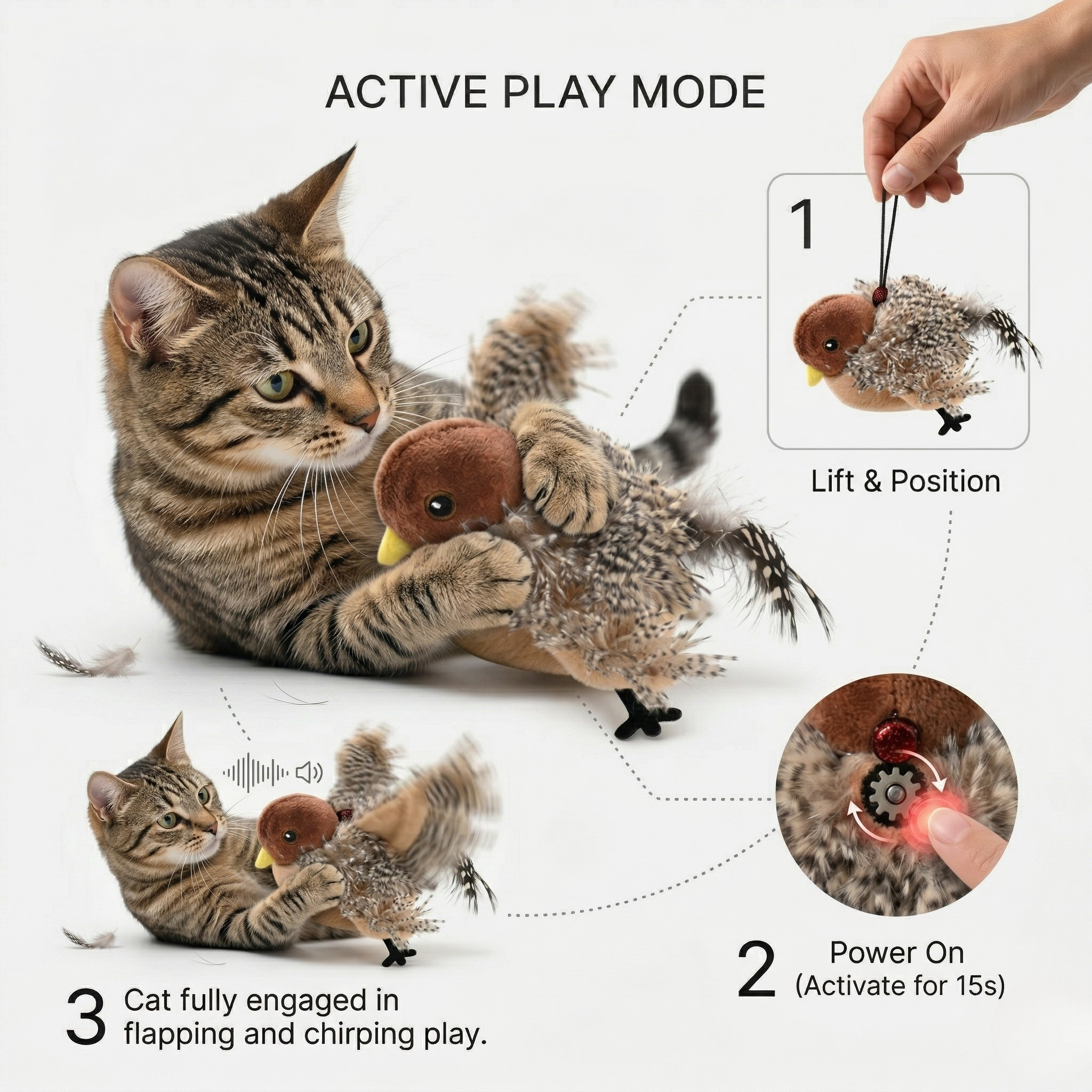 ACTIVE PLAY MODE

1

Lift & Position

2 Power On (Activate for 15s)

3 Cat fully engaged in flapping and chirping play.