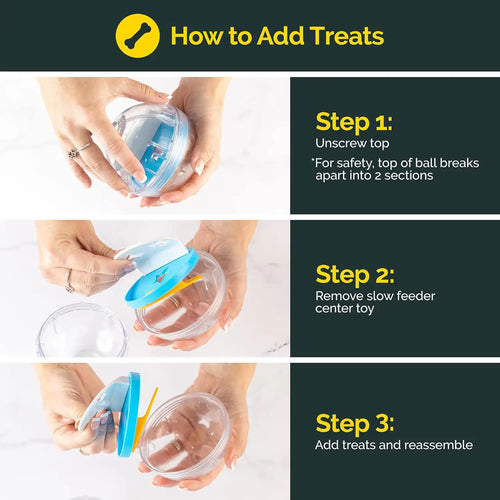 How to Add Treats

Step 1:
Unscrew top
*For safety, top of ball breaks apart into 2 sections

Step 2:
Remove slow feeder center toy

Step 3:
Add treats and reassemble