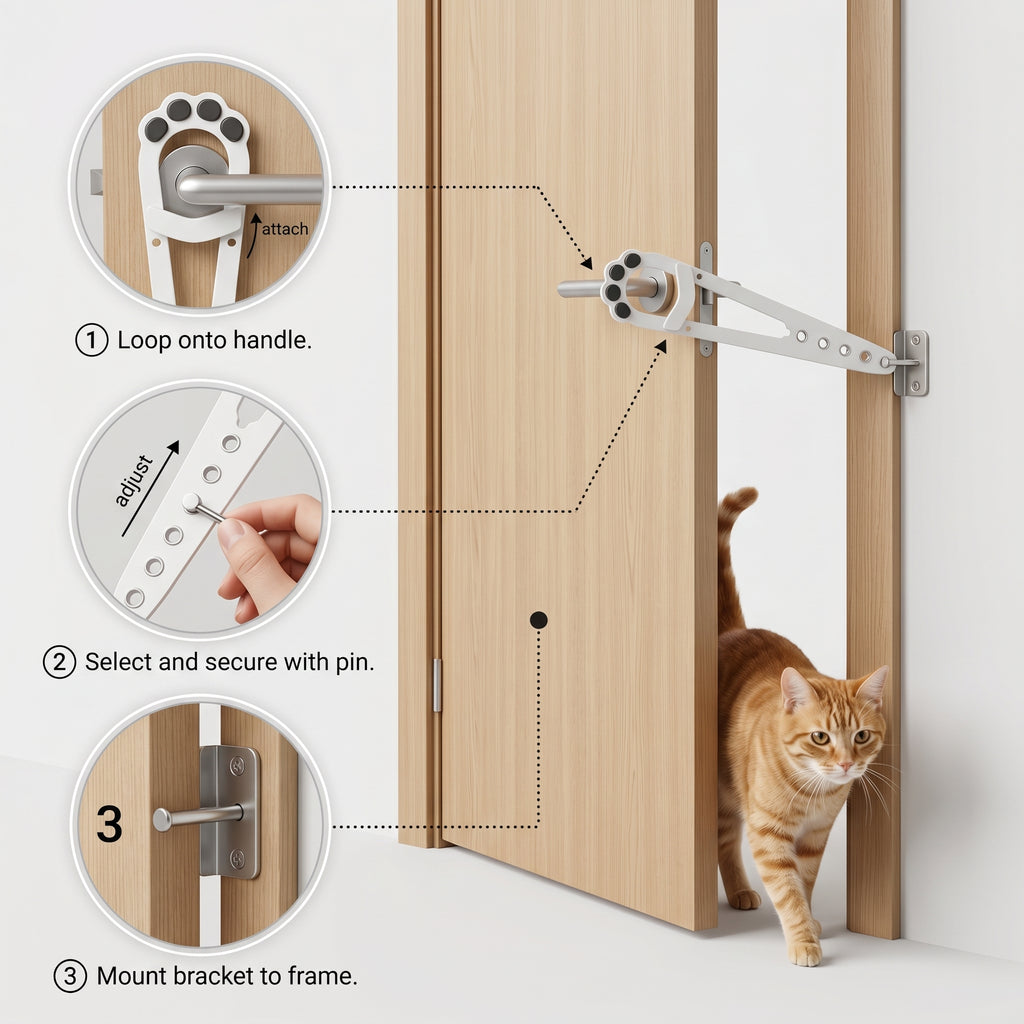 attach

① Loop onto handle.

adjust

② Select and secure with pin.

3

③ Mount bracket to frame.