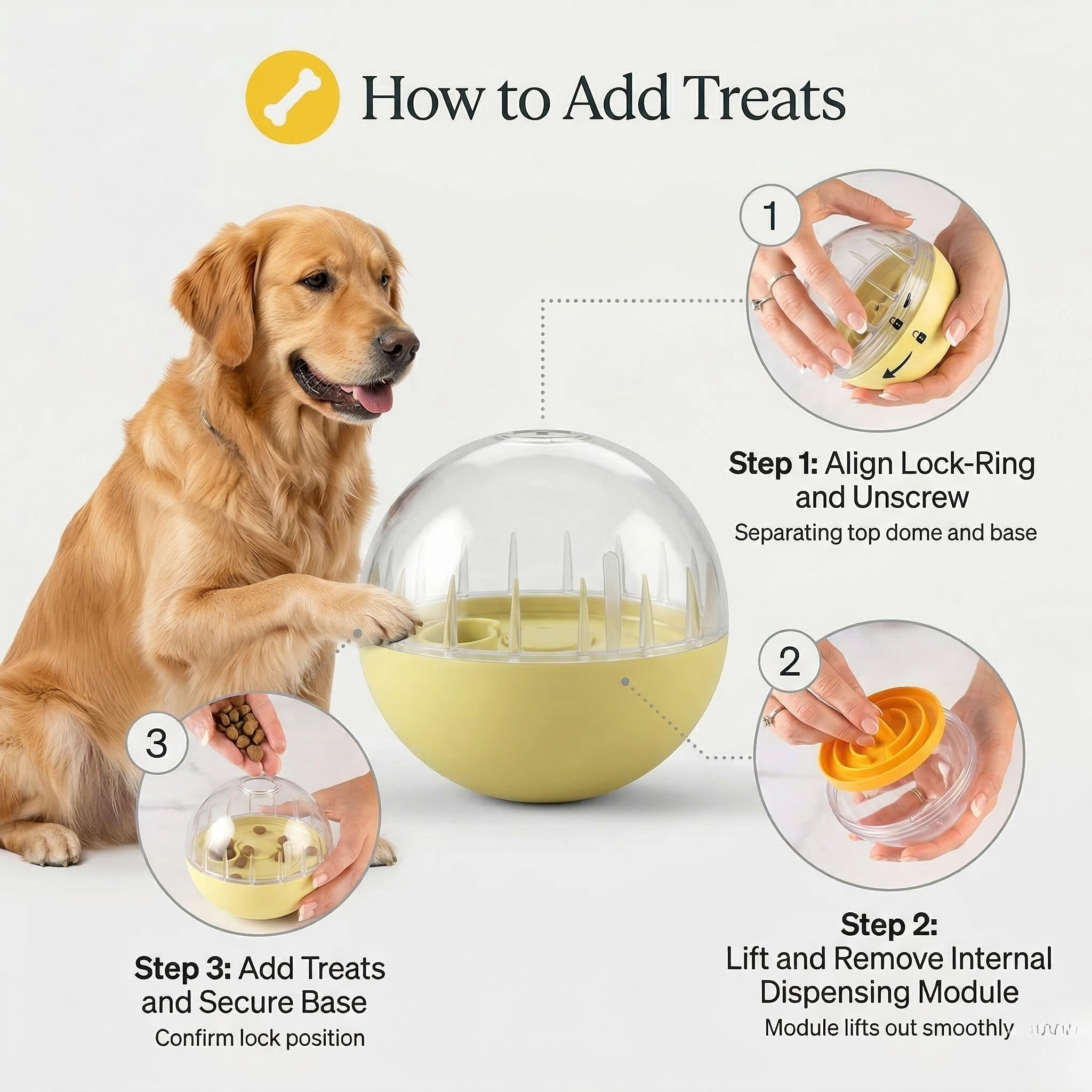 How to Add Treats

1

Step 1: Align Lock-Ring and Unscrew
Separating top dome and base

2

Step 2:
Lift and Remove Internal Dispensing Module
Module lifts out smoothly

3

Step 3: Add Treats and Secure Base
Confirm lock position