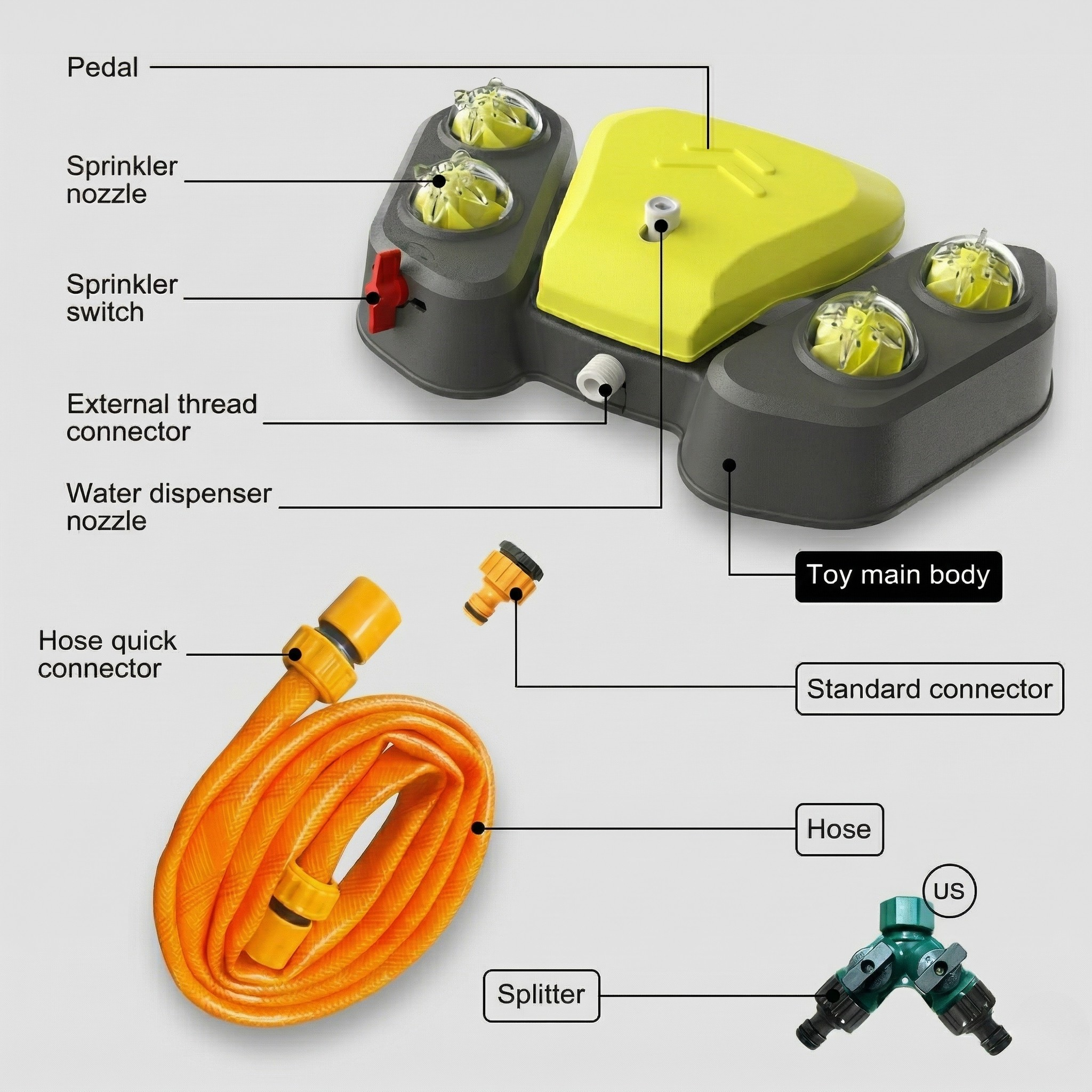 Pedal

Sprinkler nozzle

Sprinkler switch

External thread connector

Water dispenser nozzle

Toy main body

Hose quick connector

Standard connector

Hose

US

Splitter