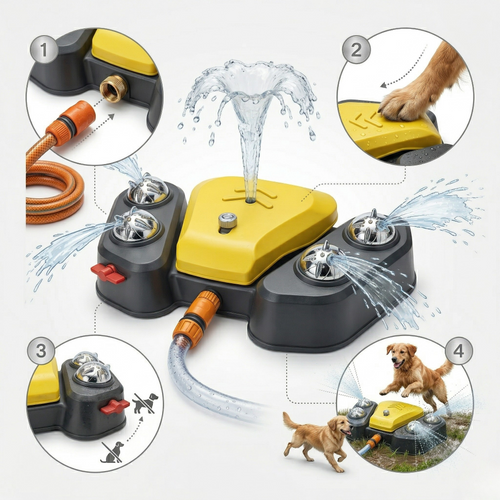 1
2
3
4